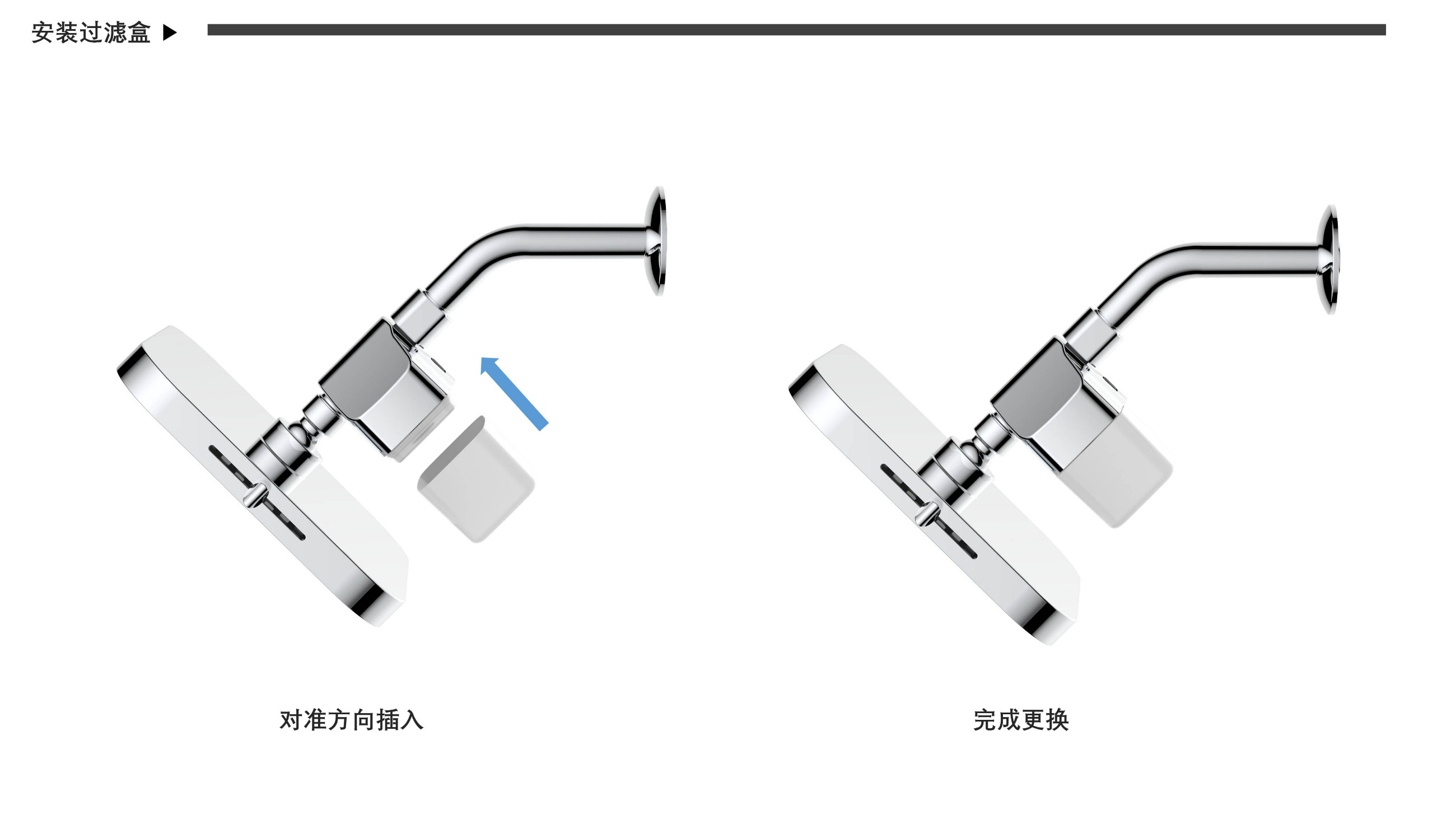 安装过滤盒 ▶

对准方向插入

完成更换