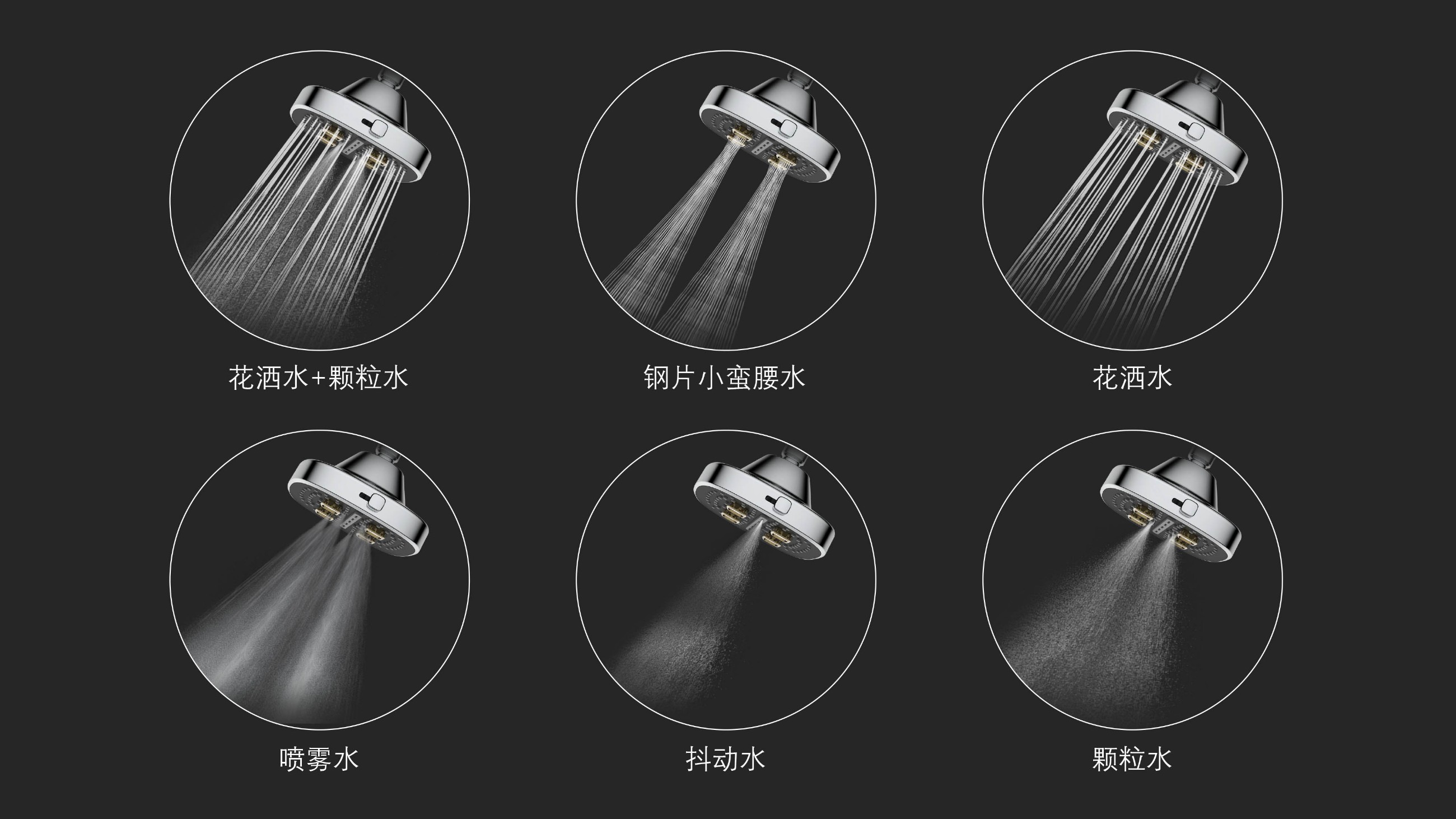 花洒水+颗粒水

钢片小蛮腰水

花洒水

喷雾水

抖动水

颗粒水